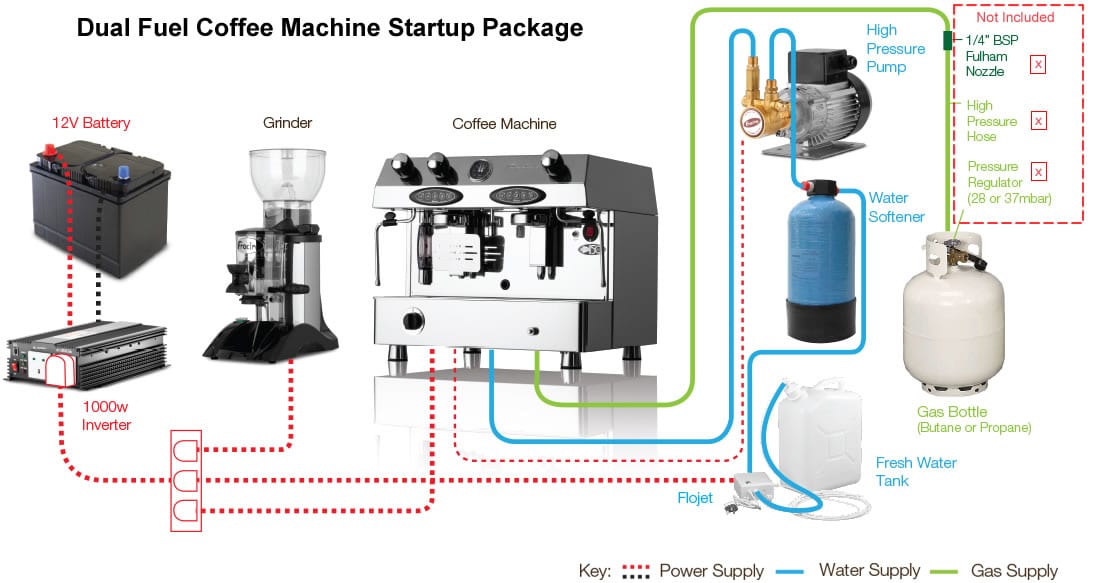 Dual Fuel Coffee Machine Startup Package

12V Battery

Grinder

Coffee Machine

High Pressure Pump

Not Included

1/4" BSP Fulham Nozzle x

High Pressure Hose x

Pressure Regulator (28 or 37mbar) x

Water Softener

1000w Inverter

Gas Bottle (Butane or Propane)

Fresh Water Tank

Flojet

Key: Power Supply Water Supply Gas Supply