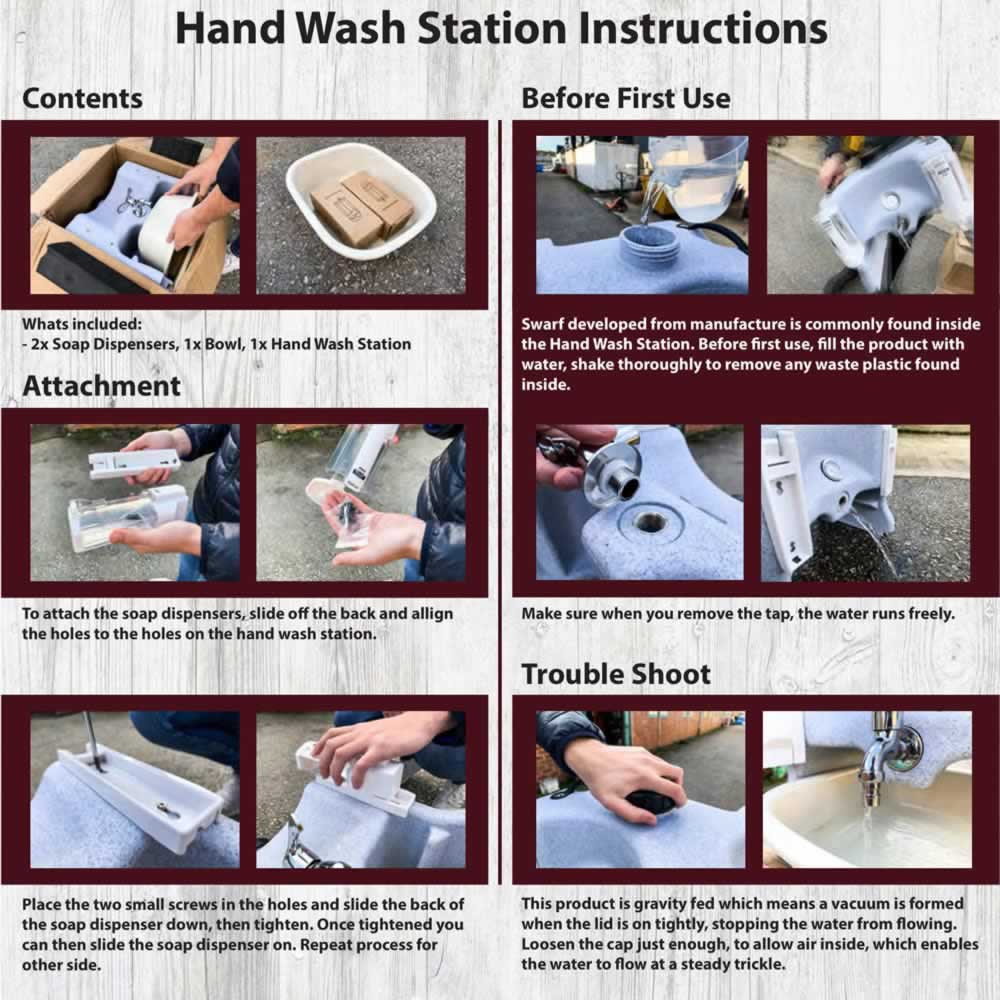 Hand Wash Station Instructions

Contents

Whats included:
- 2x Soap Dispensers, 1x Bowl, 1x Hand Wash Station

Attachment

To attach the soap dispensers, slide off the back and allign the holes to the holes on the hand wash station.

Place the two small screws in the holes and slide the back of the soap dispenser down, then tighten. Once tightened you can then slide the soap dispenser on. Repeat process for other side.

Before First Use

Swarf developed from manufacture is commonly found inside the Hand Wash Station. Before first use, fill the product with water, shake thoroughly to remove any waste plastic found inside.

Make sure when you remove the tap, the water runs freely.

Trouble Shoot

This product is gravity fed which means a vacuum is formed when the lid is on tightly, stopping the water from flowing. Loosen the cap just enough, to allow air inside, which enables the water to flow at a steady trickle.